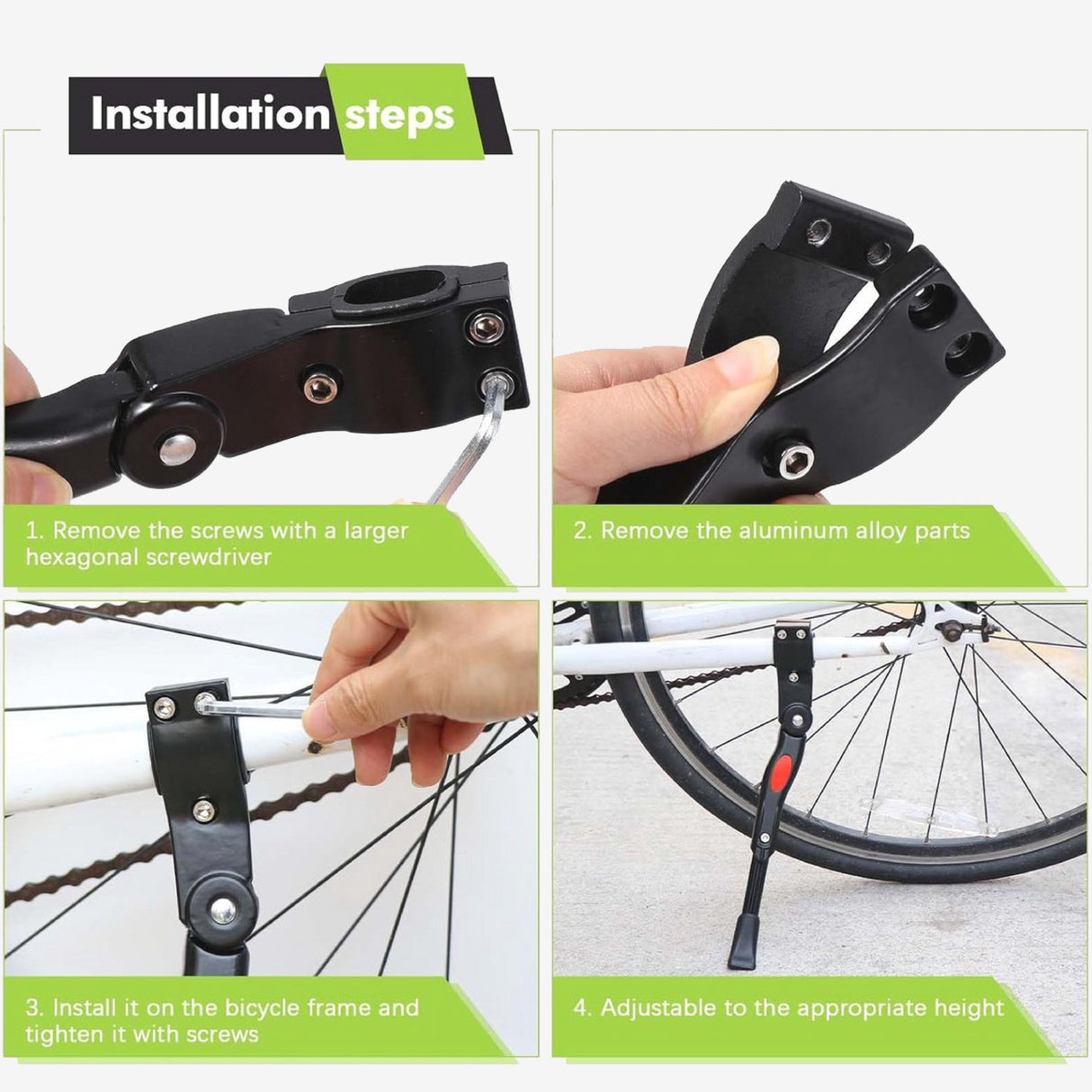 Installation steps

1. Remove the screws with a larger hexagonal screwdriver

2. Remove the aluminum alloy parts

3. Install it on the bicycle frame and tighten it with screws

4. Adjustable to the appropriate height